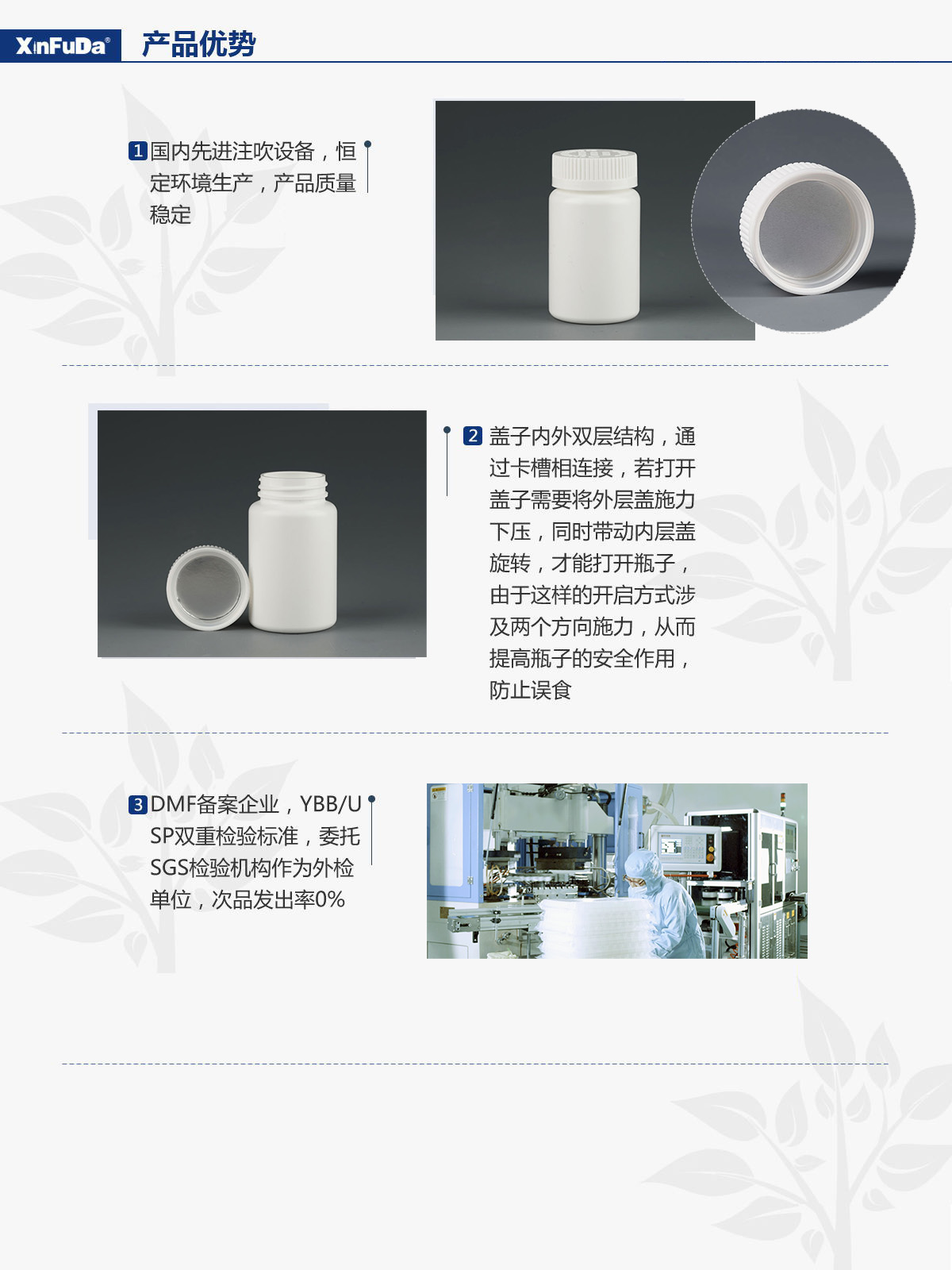 XinFuDa®

产品优势

1 国内先进注吹设备，恒定环境生产，产品质量稳定

2 盖子内外双层结构，通过卡槽相连接，若打开盖子需要将外层盖施力下压，同时带动内层盖旋转，才能打开瓶子，由于这样的开启方式涉及两个方向施力，从而提高瓶子的安全作用，防止误食

3 DMF备案企业，YBB/USP双重检验标准，委托SGS检验机构作为外检单位，次品发出率0%